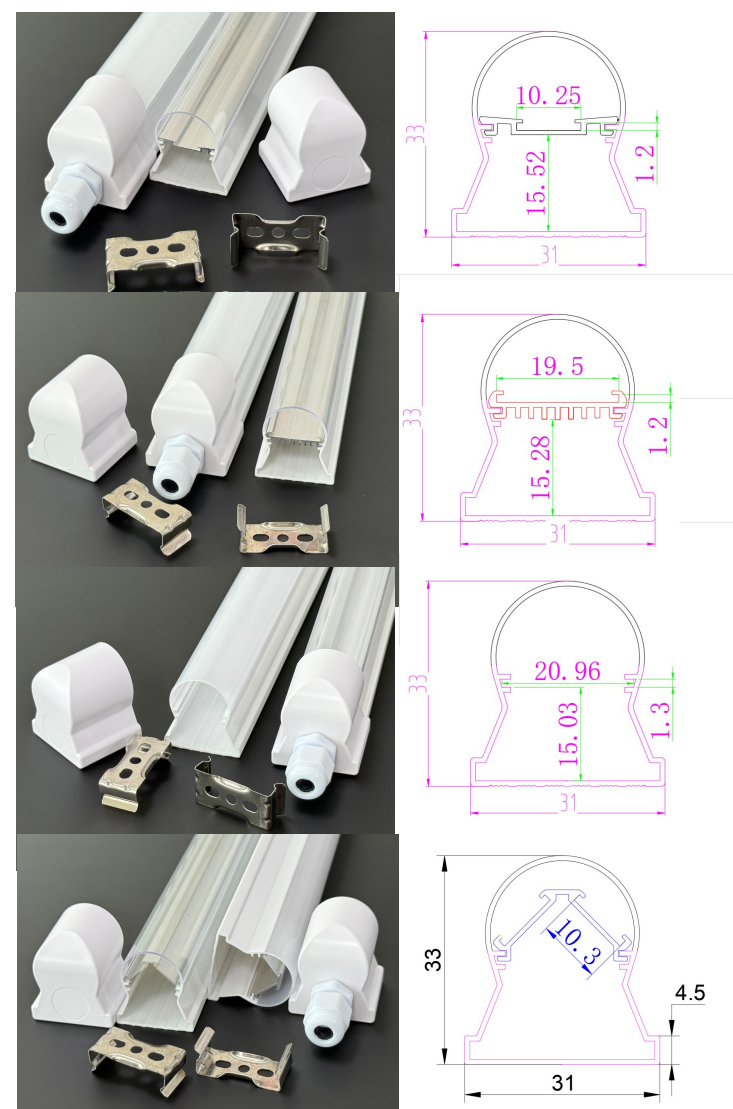 33
10.25
15.52
1.2
31

33
19.5
15.28
1.2
31

33
20.96
15.03
1.3
31

33
10.3
4.5
31